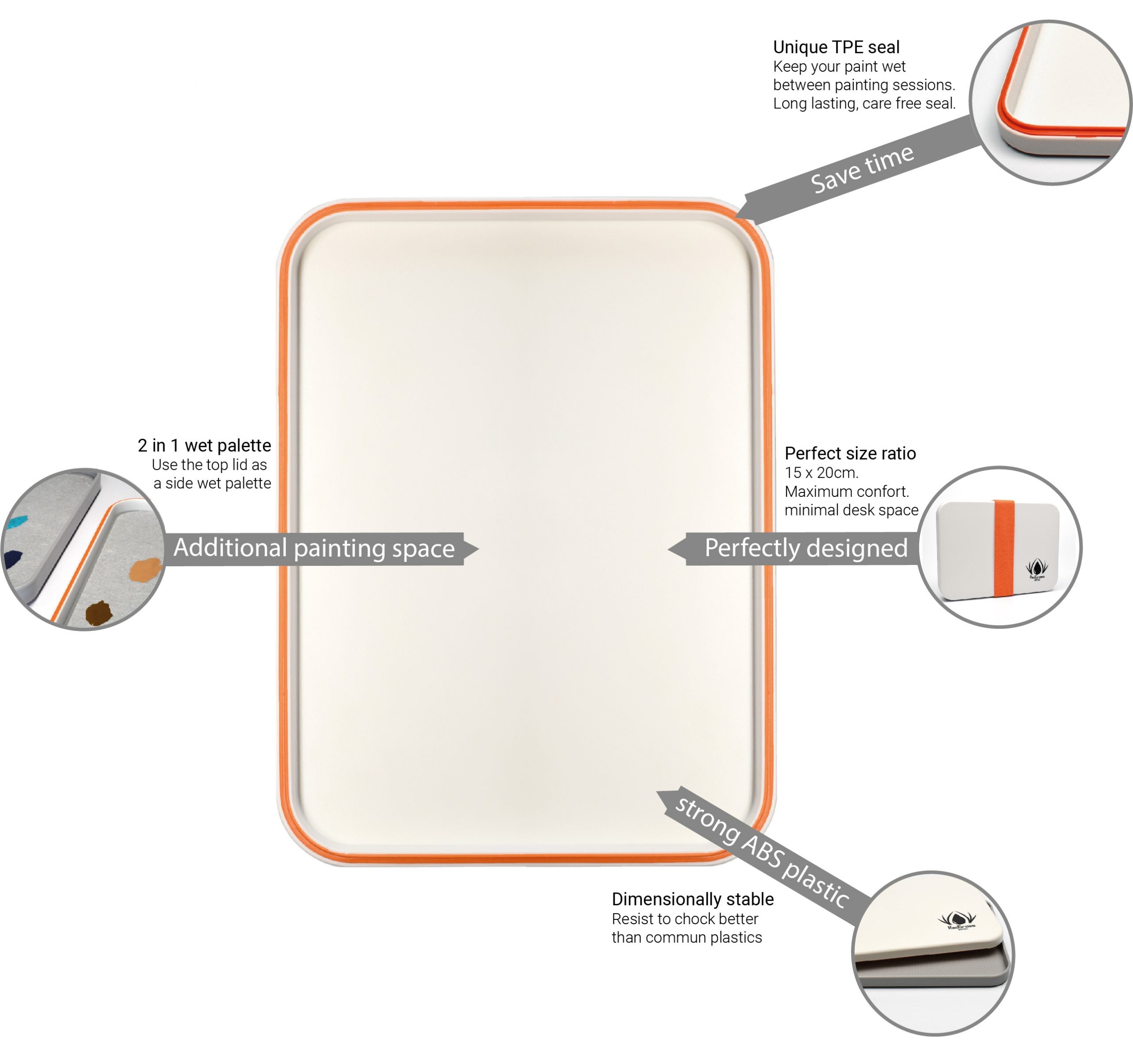 Unique TPE seal
Keep your paint wet between painting sessions. Long lasting, care free seal.

Save time

2 in 1 wet palette
Use the top lid as a side wet palette

Additional painting space

Perfect size ratio
15 x 20cm.
Maximum confort.
minimal desk space

Perfectly designed

RedGrass

strong ABS plastic

Dimensionally stable
Resist to chock better than commun plastics

RedGrass