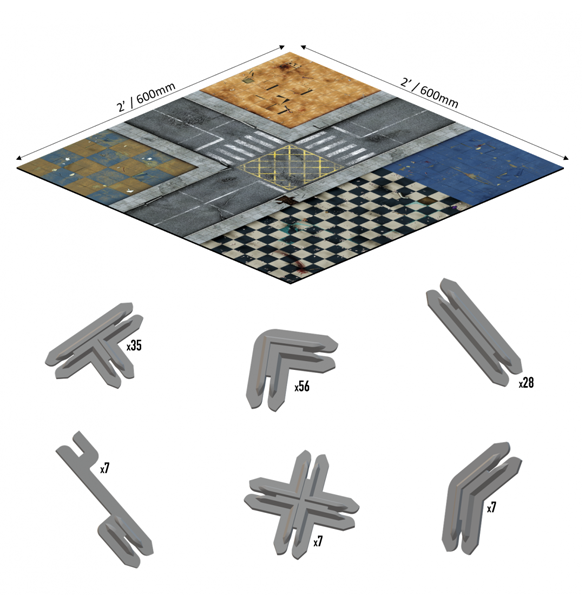 2' / 600mm

2' / 600mm

x35

x56

x28

x7

x7

x7