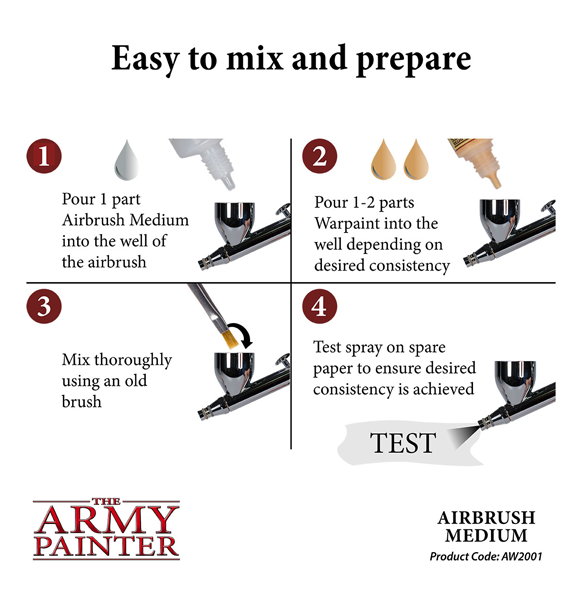 Easy to mix and prepare

1

Pour 1 part Airbrush Medium into the well of the airbrush

2

Pour 1-2 parts Warpaint into the well depending on desired consistency

3

Mix thoroughly using an old brush

4

Test spray on spare paper to ensure desired consistency is achieved

TEST

THE ARMY PAINTER

AIRBRUSH MEDIUM
Product Code: AW2001